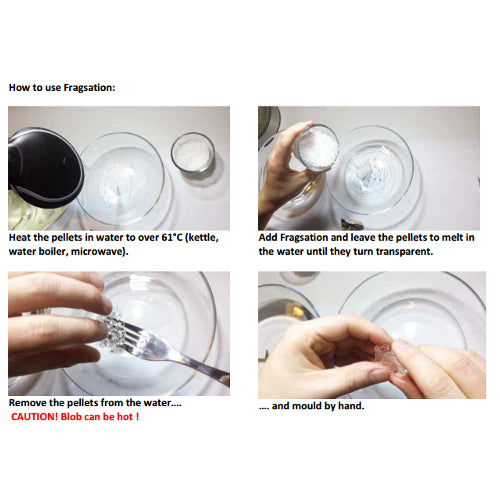 How to use Fragsation:

Heat the pellets in water to over 61°C (kettle, water boiler, microwave).

Add Fragsation and leave the pellets to melt in the water until they turn transparent.

Remove the pellets from the water....
CAUTION! Blob can be hot !

.... and mould by hand.