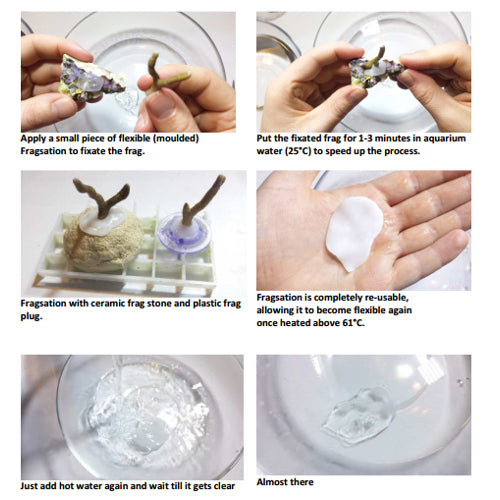 Apply a small piece of flexible (moulded) Fragsation to fixate the frag.

Put the fixated frag for 1-3 minutes in aquarium water (25°C) to speed up the process.

Fragsation with ceramic frag stone and plastic frag plug.

Fragsation is completely re-usable, allowing it to become flexible again once heated above 61°C.

Just add hot water again and wait till it gets clear

Almost there